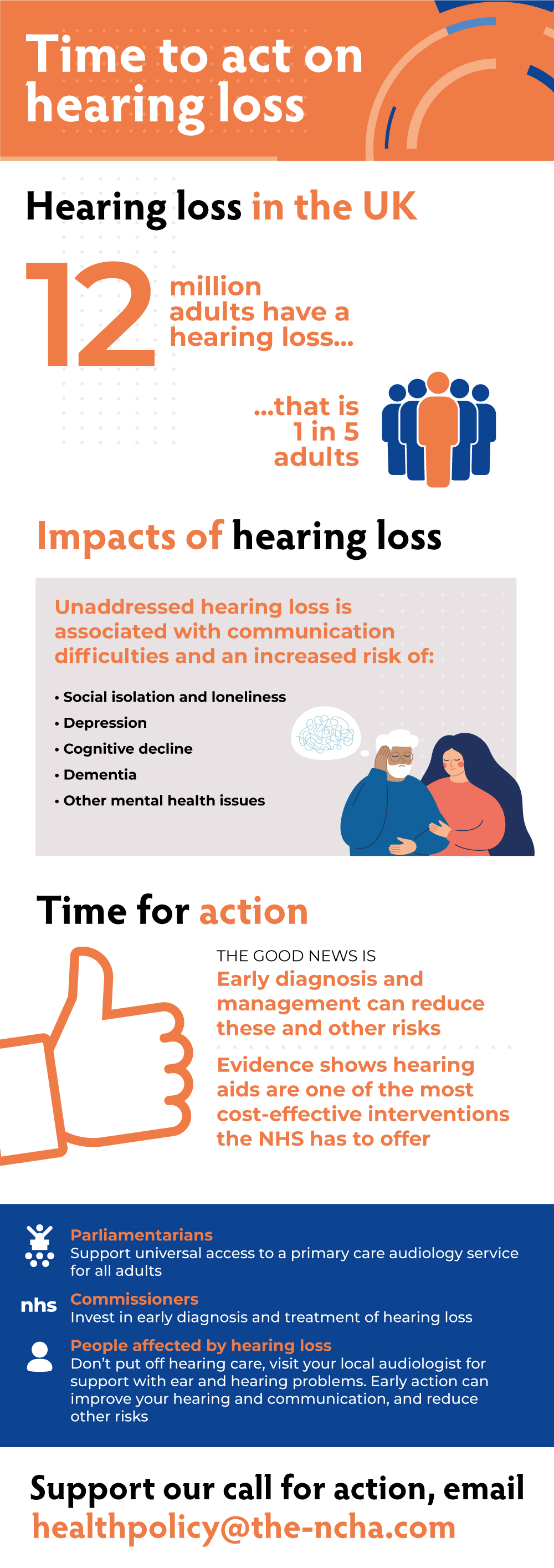 Time to act on hearing loss

Hearing loss in the UK

12 million adults have a hearing loss...

...that is 1 in 5 adults

Impacts of hearing loss

Unaddressed hearing loss is associated with communication difficulties and an increased risk of:

• Social isolation and loneliness
• Depression
• Cognitive decline
• Dementia
• Other mental health issues

Time for action

THE GOOD NEWS IS
Early diagnosis and management can reduce these and other risks

Evidence shows hearing aids are one of the most cost-effective interventions the NHS has to offer

Parliamentarians
Support universal access to a primary care audiology service for all adults

nhs
Commissioners
Invest in early diagnosis and treatment of hearing loss

People affected by hearing loss
Don't put off hearing care, visit your local audiologist for support with ear and hearing problems. Early action can improve your hearing and communication, and reduce other risks

Support our call for action, email
healthpolicy@the-ncha.com